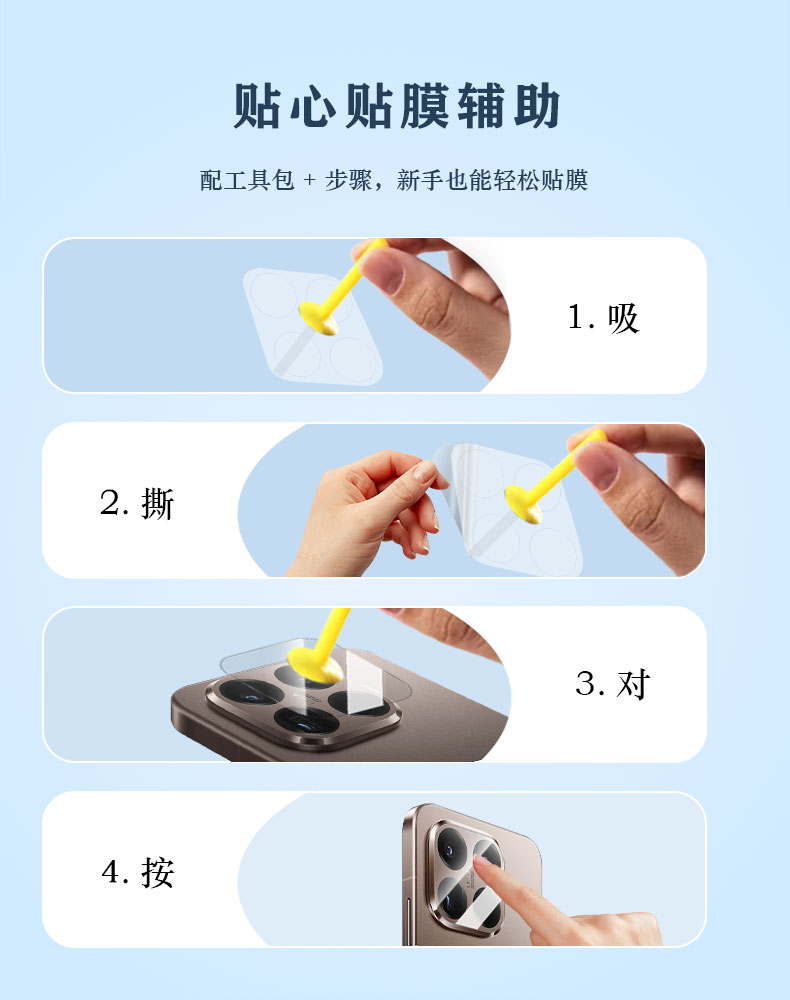 贴心贴膜辅助

配工具包 + 步骤，新手也能轻松贴膜

1. 吸

2. 撕

3. 对

4. 按