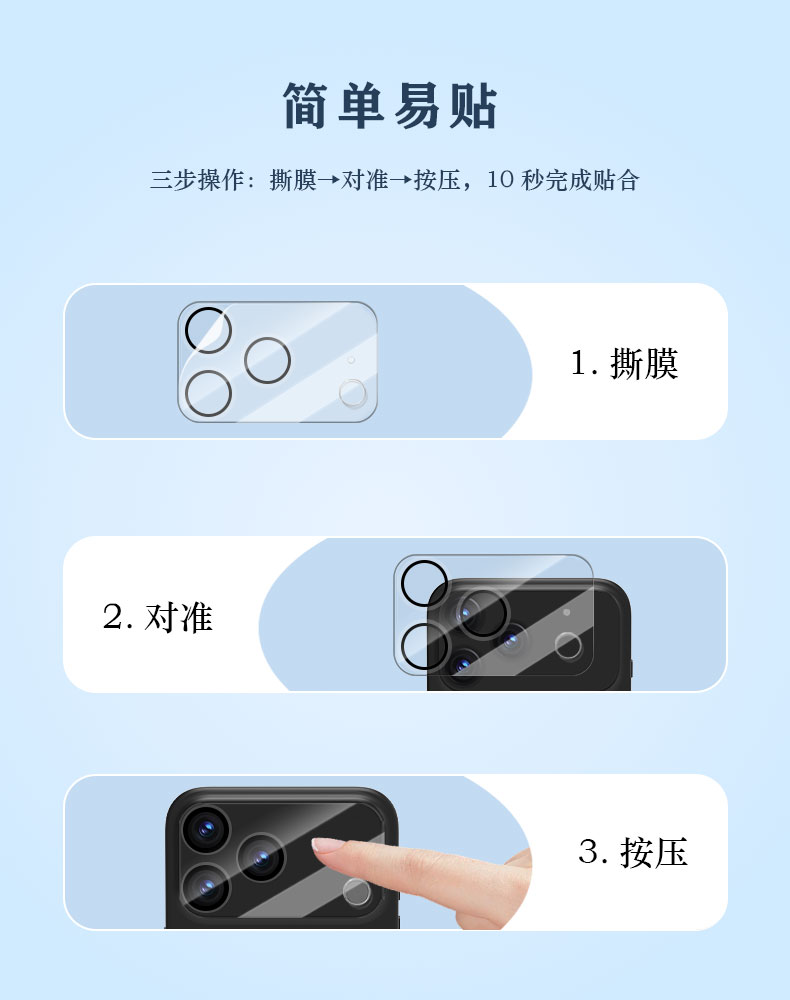 简单易贴

三步操作：撕膜→对准→按压，10 秒完成贴合

1. 撕膜

2. 对准

3. 按压